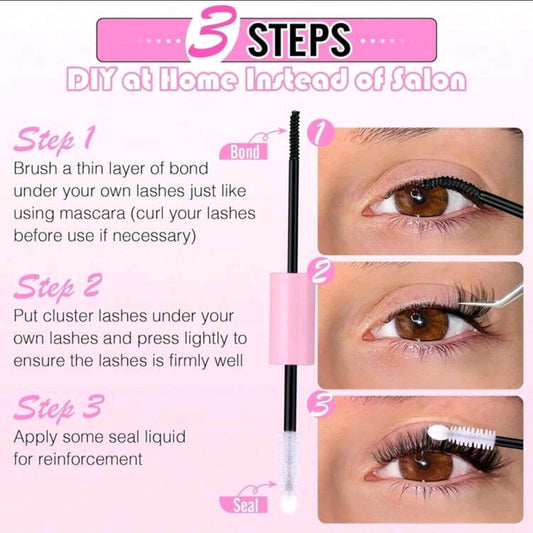 3 STEPS
DIY at Home Instead of Salon

Step 1
Brush a thin layer of bond under your own lashes just like using mascara (curl your lashes before use if necessary)

Step 2
Put cluster lashes under your own lashes and press lightly to ensure the lashes is firmly well

Step 3
Apply some seal liquid for reinforcement

Bond

Seal

1

2

3