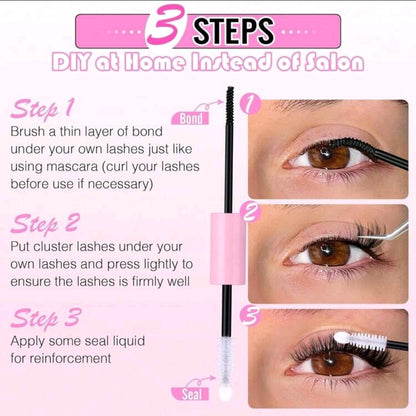 3 STEPS
DIY at Home Instead of Salon

Step 1
Brush a thin layer of bond under your own lashes just like using mascara (curl your lashes before use if necessary)

Step 2
Put cluster lashes under your own lashes and press lightly to ensure the lashes is firmly well

Step 3
Apply some seal liquid for reinforcement

Bond

Seal

1

2

3